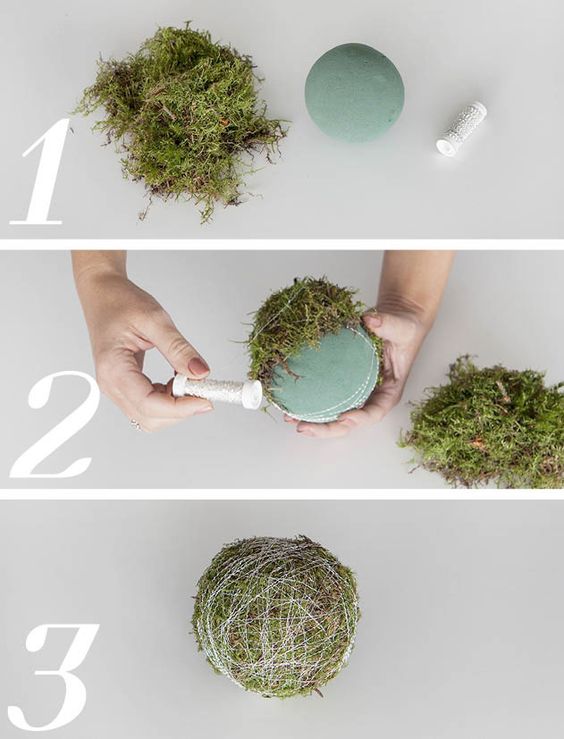 1

2

3